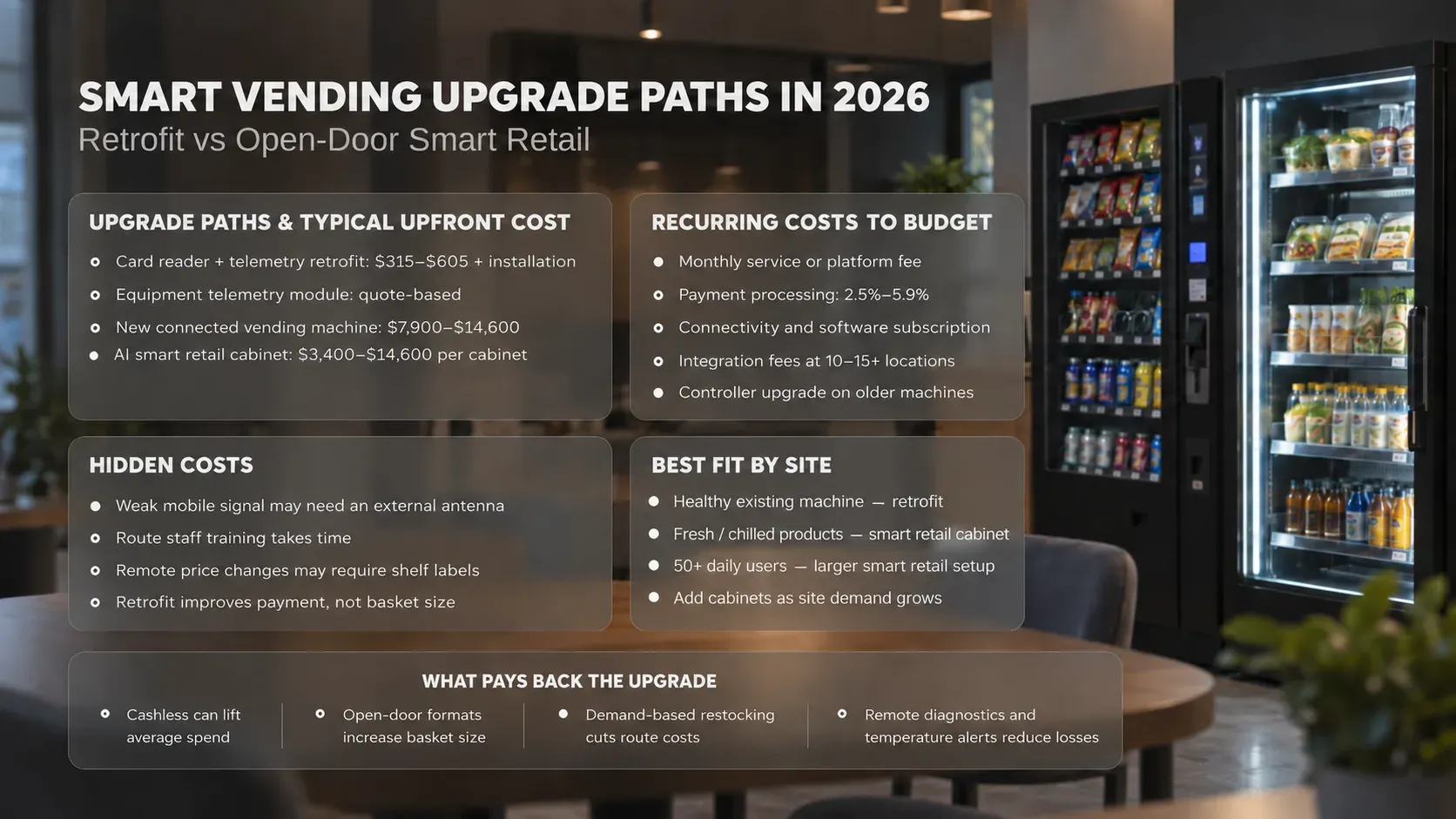 SMART VENDING UPGRADE PATHS IN 2026
Retrofit vs Open-Door Smart Retail

UPGRADE PATHS & TYPICAL UPFRONT COST
• Card reader + telemetry retrofit: $315–$605 + installation
• Equipment telemetry module: quote-based
• New connected vending machine: $7,900–$14,600
• AI smart retail cabinet: $3,400–$14,600 per cabinet

RECURRING COSTS TO BUDGET
• Monthly service or platform fee
• Payment processing: 2.5%–5.9%
• Connectivity and software subscription
• Integration fees at 10–15+ locations
• Controller upgrade on older machines

HIDDEN COSTS
• Weak mobile signal may need an external antenna
• Route staff training takes time
• Remote price changes may require shelf labels
• Retrofit improves payment, not basket size

BEST FIT BY SITE
• Healthy existing machine — retrofit
• Fresh / chilled products — smart retail cabinet
• 50+ daily users — larger smart retail setup
• Add cabinets as site demand grows

WHAT PAYS BACK THE UPGRADE
• Cashless can lift average spend
• Open-door formats increase basket size
• Demand-based restocking cuts route costs
• Remote diagnostics and temperature alerts reduce losses